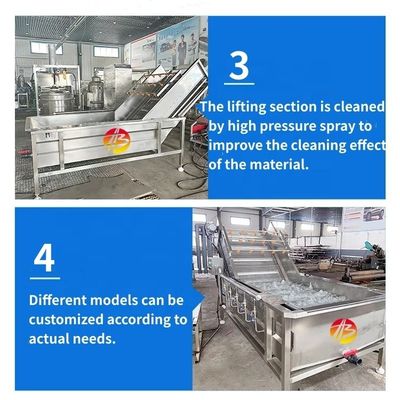 3

The lifting section is cleaned by high pressure spray to improve the cleaning effect of the material.

4

Different models can be customized according to actual needs.